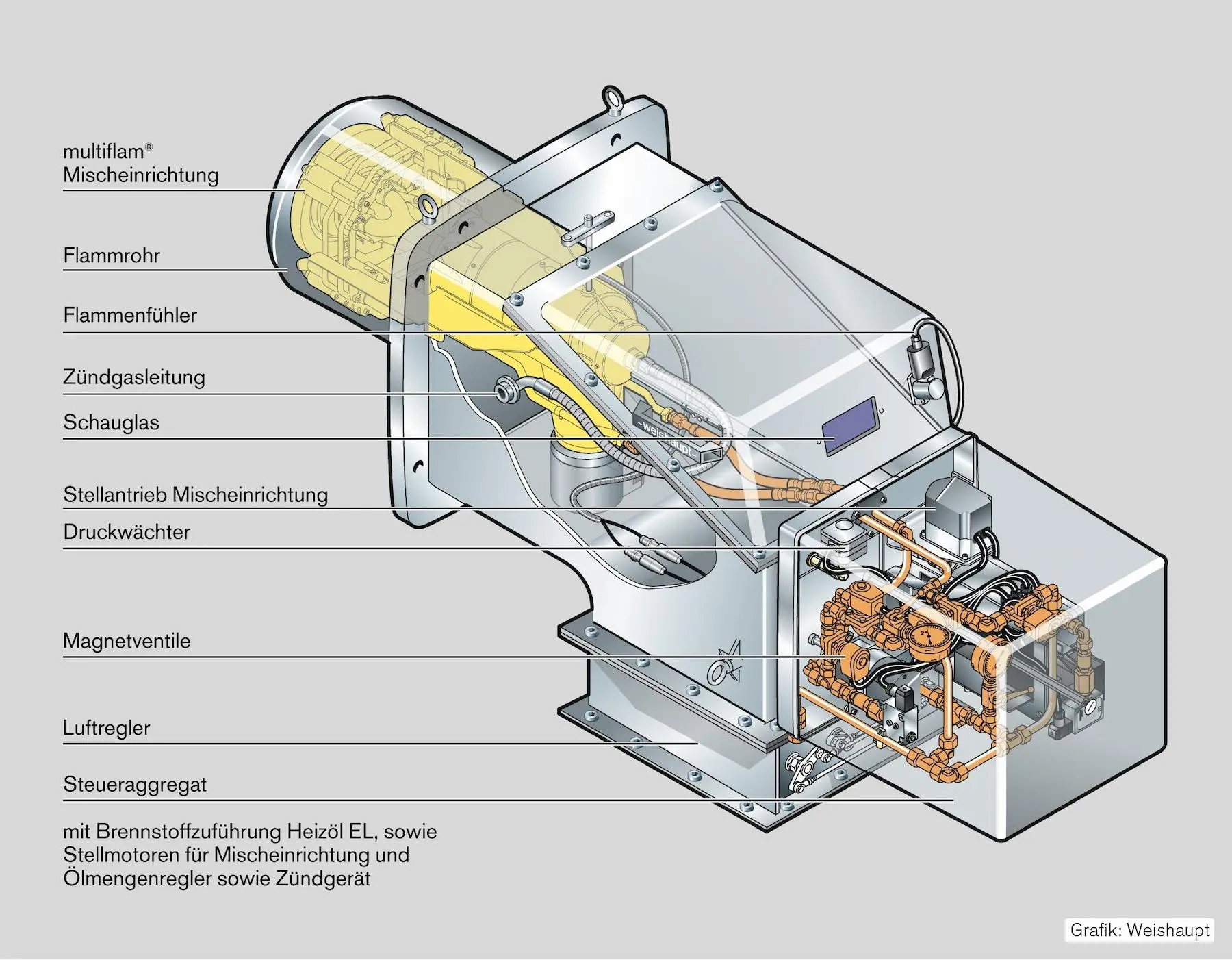 multiflam®
Mischeinrichtung

Flammrohr

Flammenfühler

Zündgasleitung

Schauglas

Stellantrieb Mischeinrichtung

Druckwächter

Magnetventile

Luftregler

Steueraggregat

mit Brennstoffzuführung Heizöl EL, sowie Stellmotoren für Mischeinrichtung und Ölmengenregler sowie Zündgerät

-weishaupt-

Grafik: Weishaupt